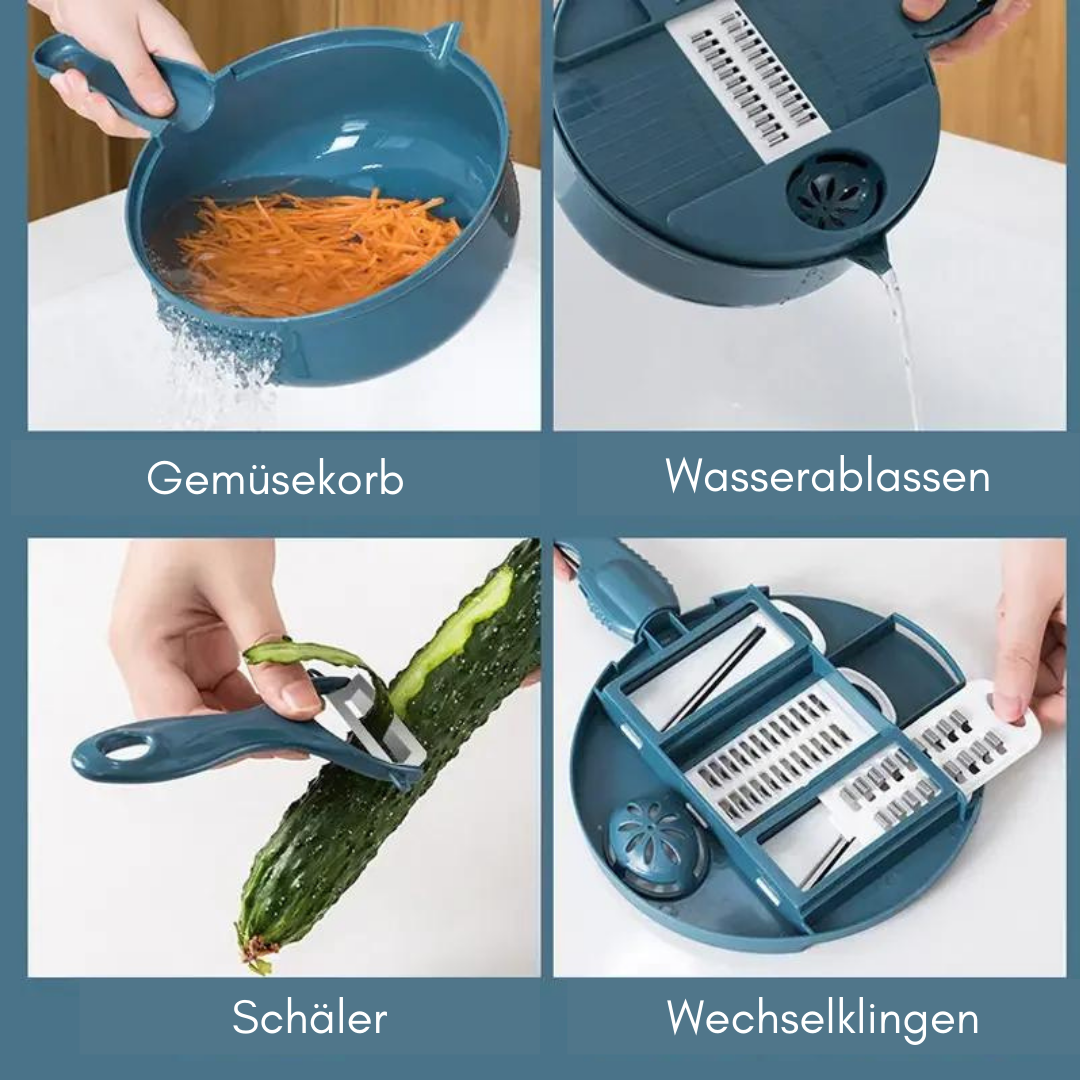 Gemüsekorb

Wasserablassen

Schäler

Wechselklingen